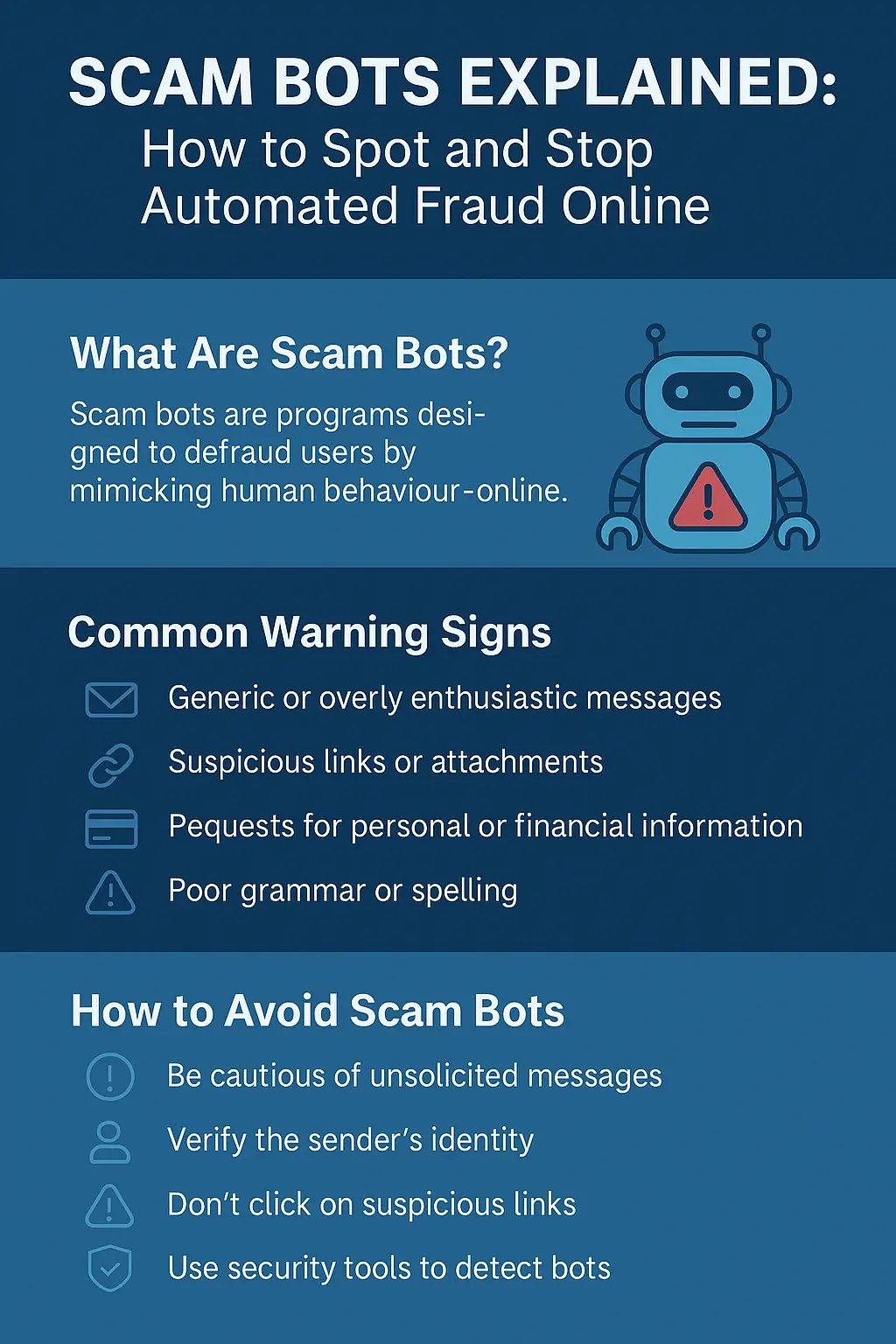 SCAM BOTS EXPLAINED:
How to Spot and Stop Automated Fraud Online

What Are Scam Bots?

Scam bots are programs designed to defraud users by mimicking human behaviour-online.

Common Warning Signs

Generic or overly enthusiastic messages

Suspicious links or attachments

Pequests for personal or financial information

Poor grammar or spelling

How to Avoid Scam Bots

Be cautious of unsolicited messages

Verify the sender's identity

Don't click on suspicious links

Use security tools to detect bots